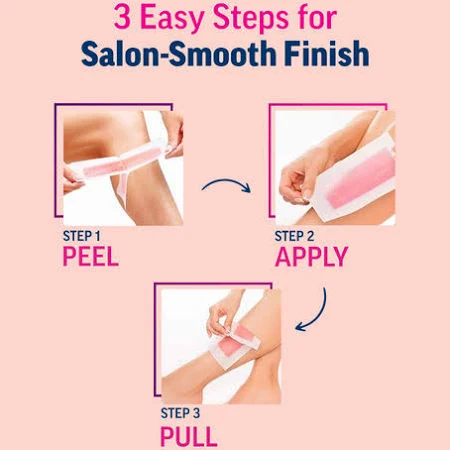 3 Easy Steps for
Salon-Smooth Finish

STEP 1
PEEL

STEP 2
APPLY

STEP 3
PULL